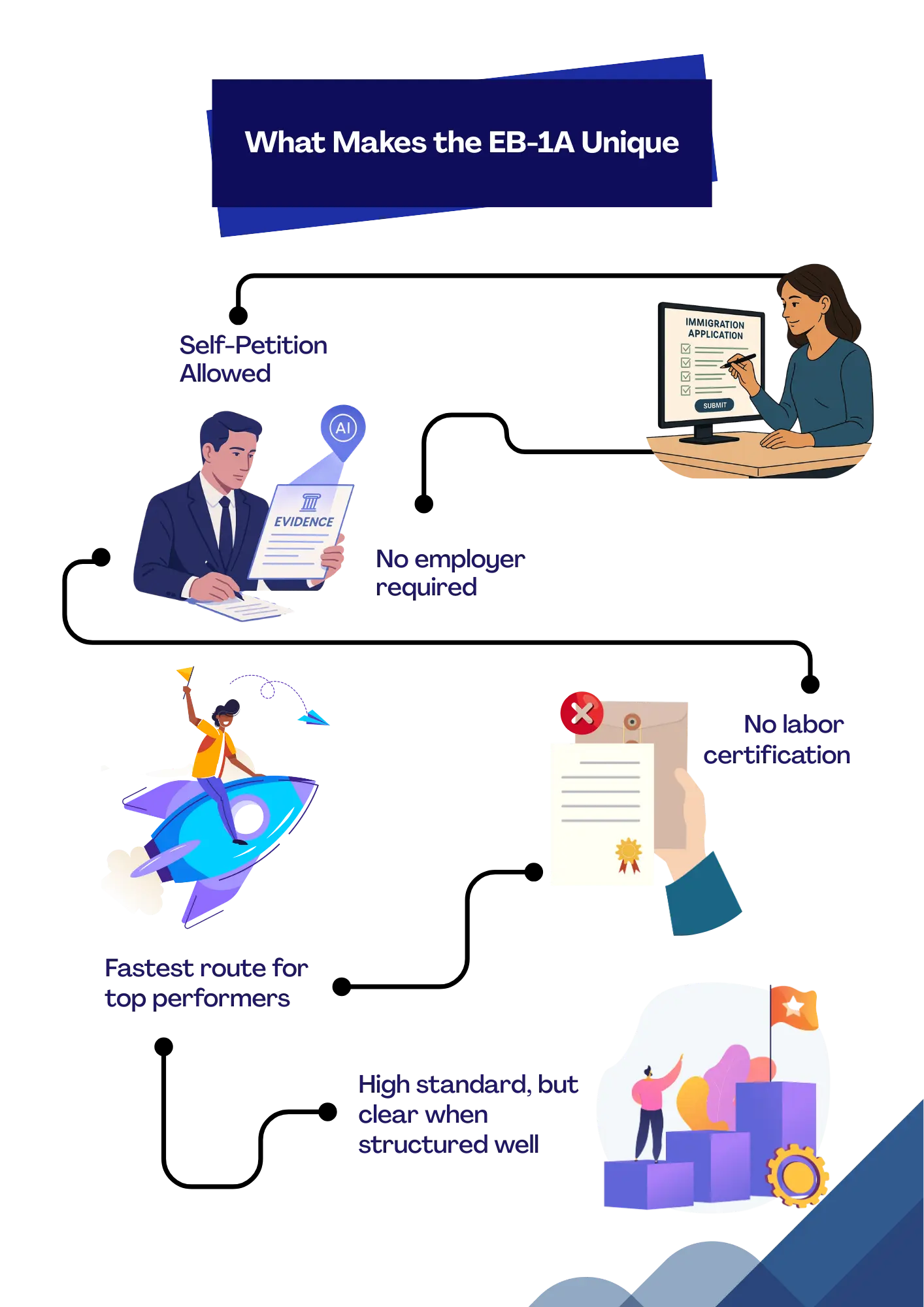 What Makes the EB-1A Unique

Self-Petition Allowed

IMMIGRATION APPLICATION

SUBMIT

AI

EVIDENCE

No employer required

No labor certification

Fastest route for top performers

High standard, but clear when structured well